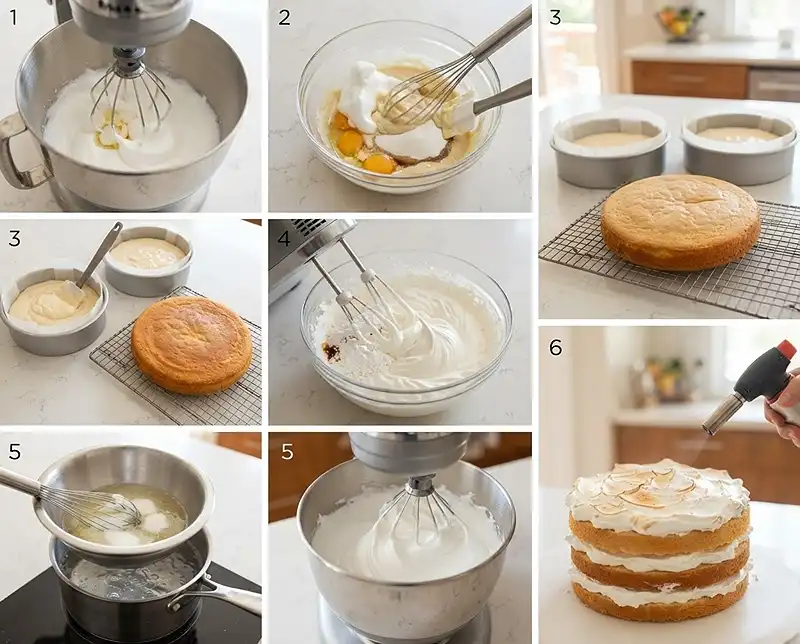 1

2

3

3

4

6

5

5