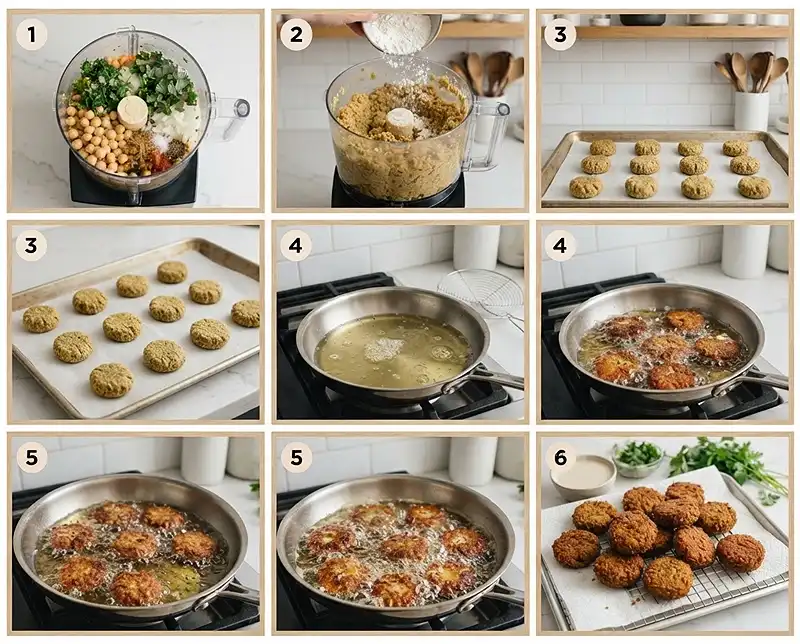 1

2

3

3

4

4

5

5

6