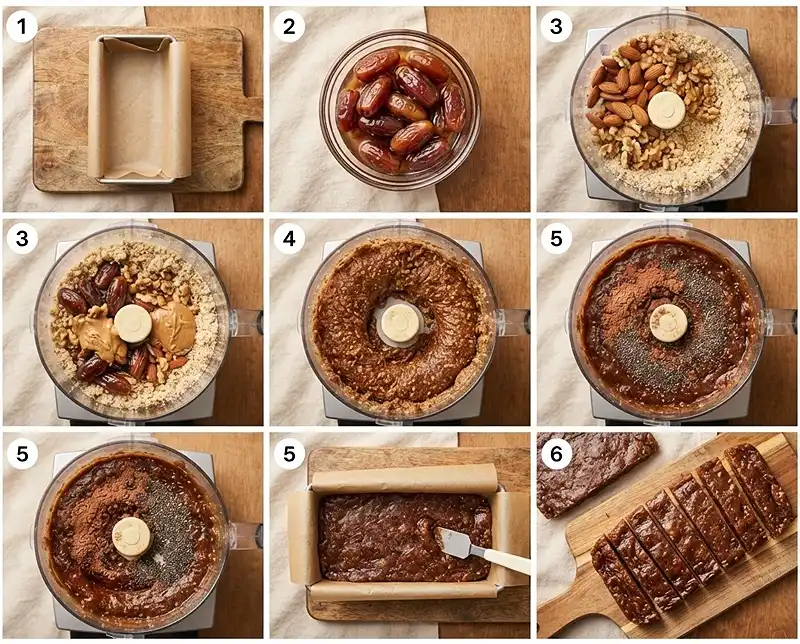 1

2

3

3

4

5

5

5

6