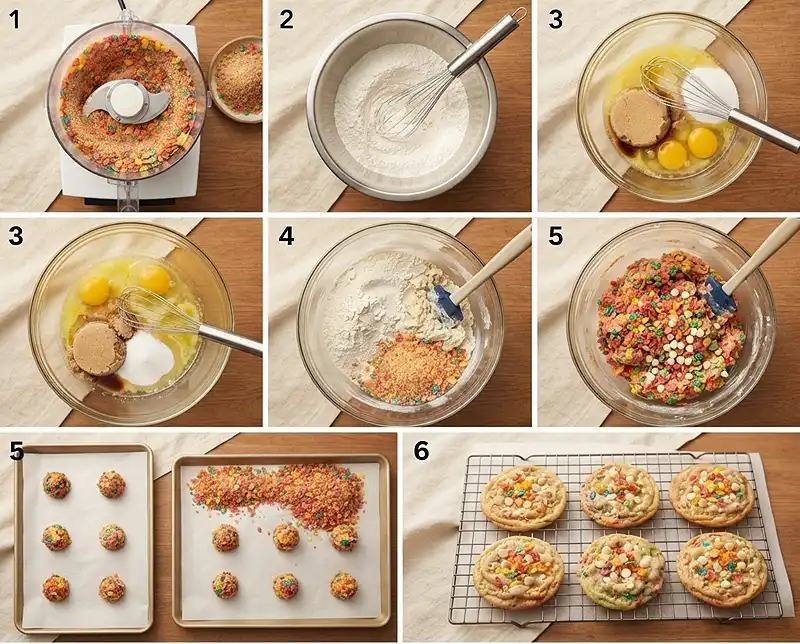 1

2

3

3

4

5

5

6