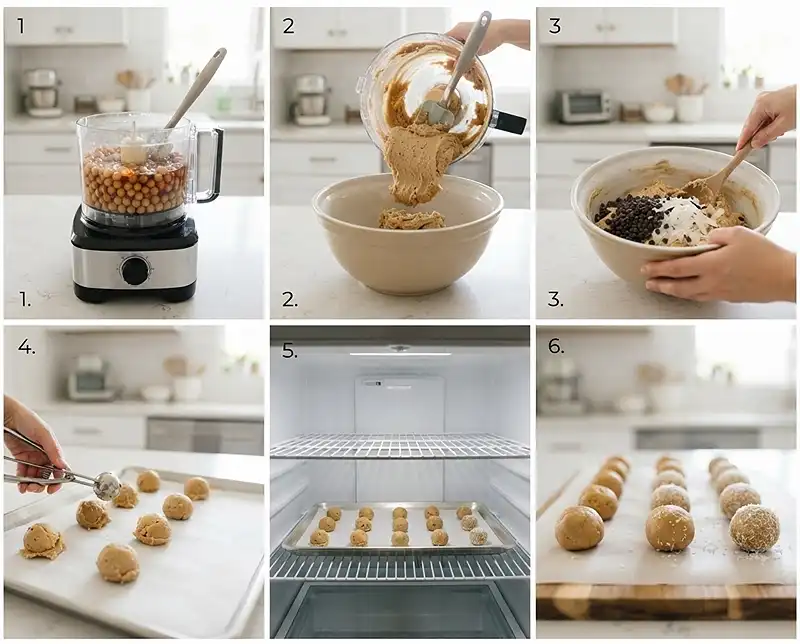 1
1.
2
2.
3
3.
4.
5.
6.