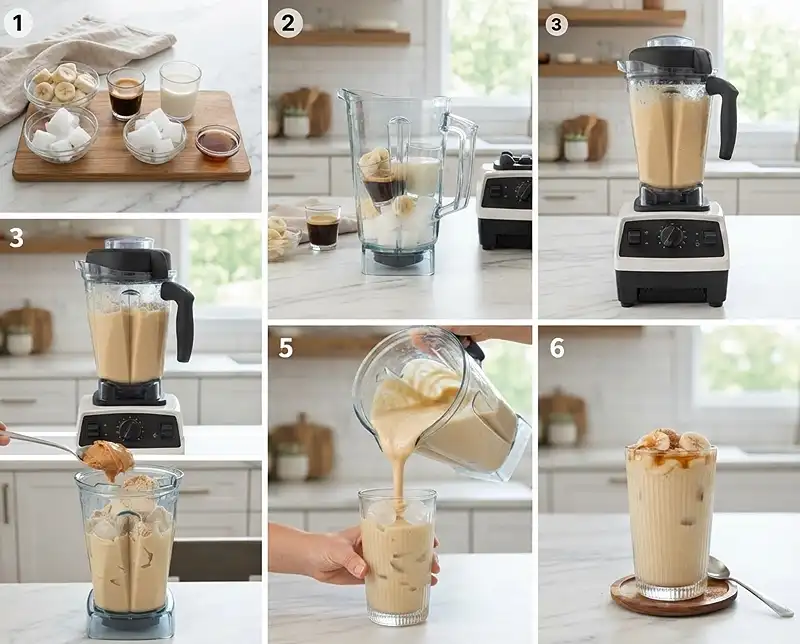 1

2

3

3

5

6