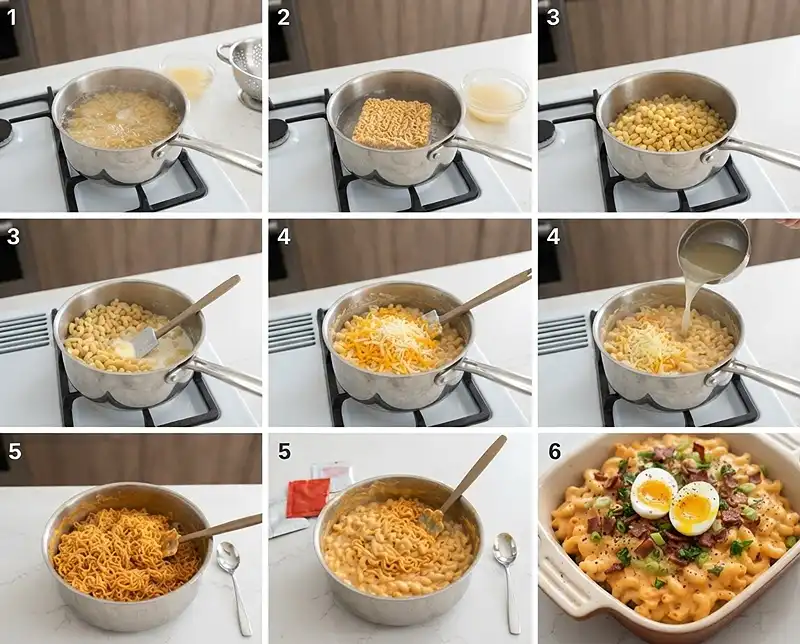 1

2

3

3

4

4

5

5

6