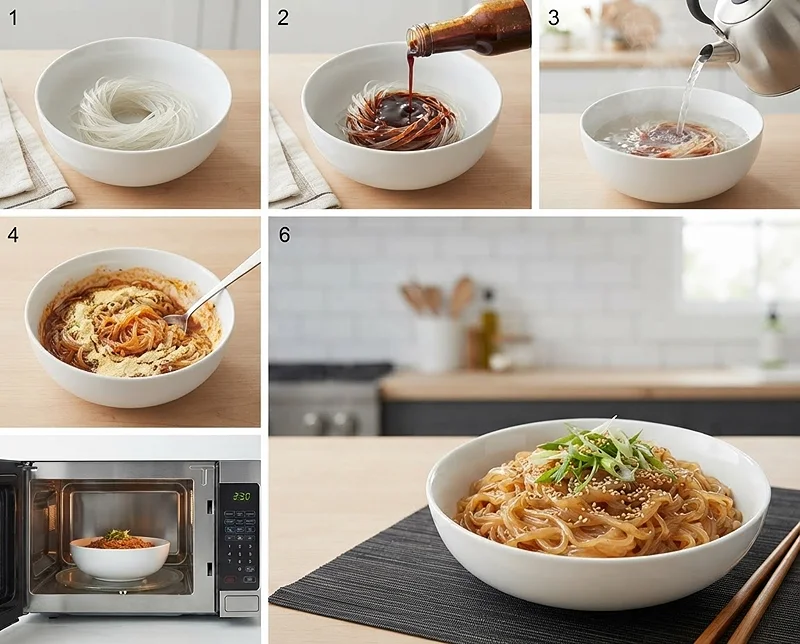 1

2

3

4

6

3:30