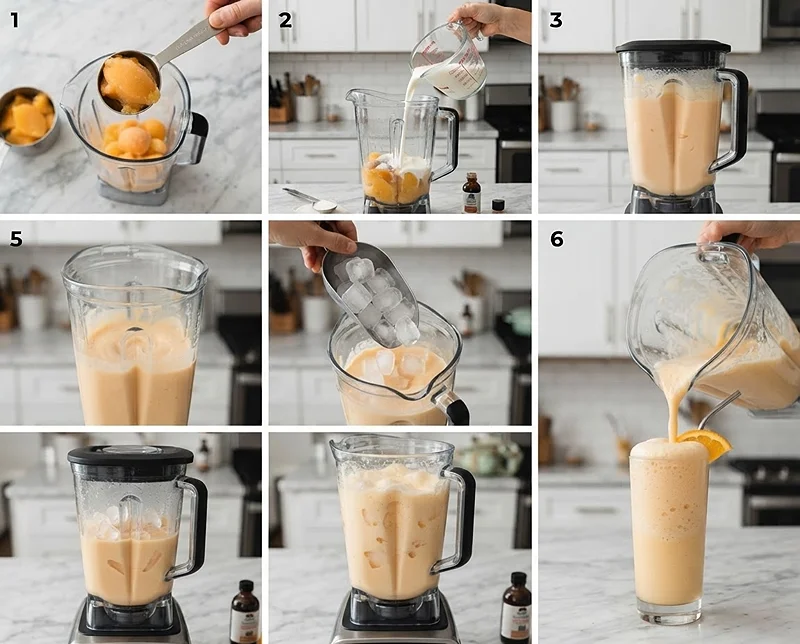 1

2

3

5

6