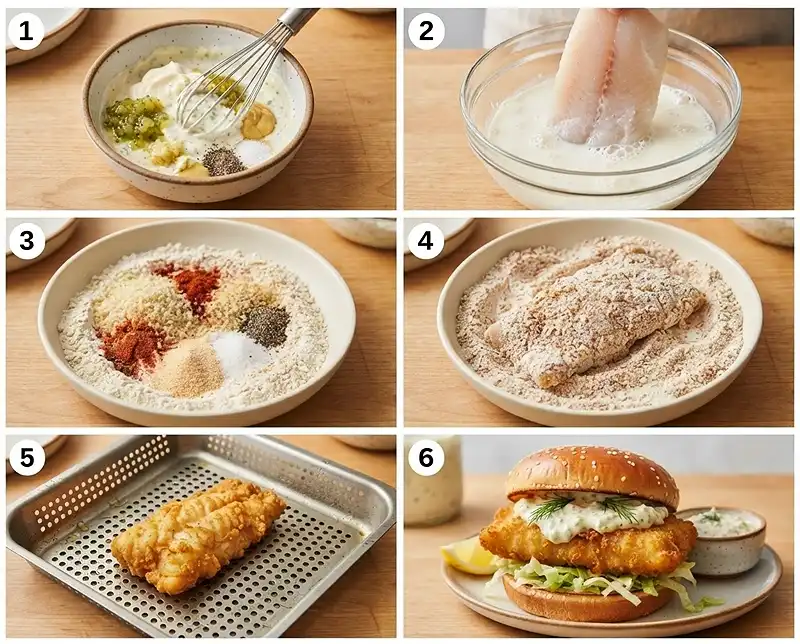 1

2

3

4

5

6