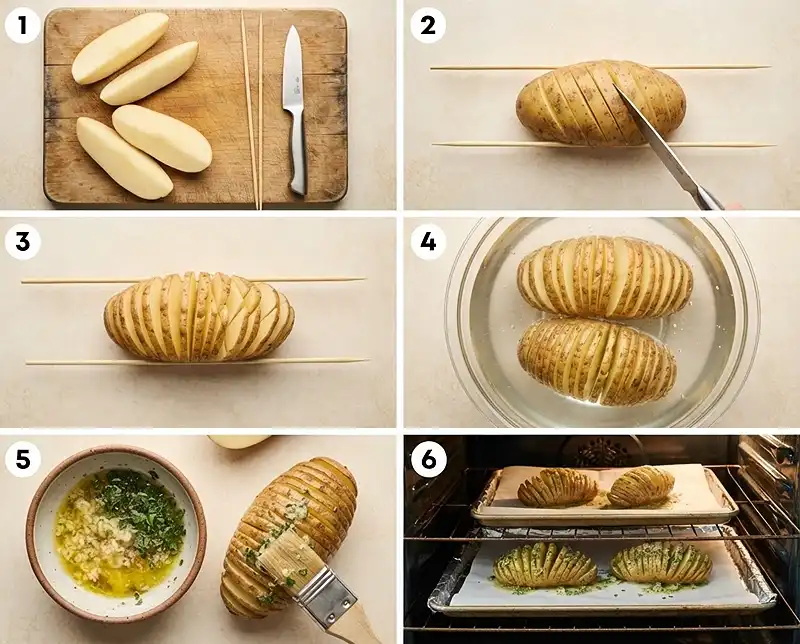 1
2
3
4
5
6