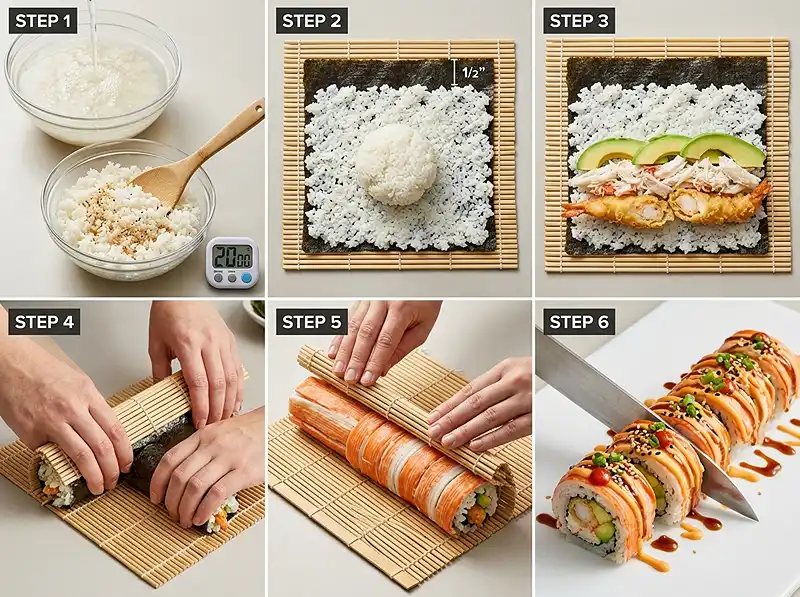 STEP 1

20:00

STEP 2

1/2"

STEP 3

STEP 4

STEP 5

STEP 6