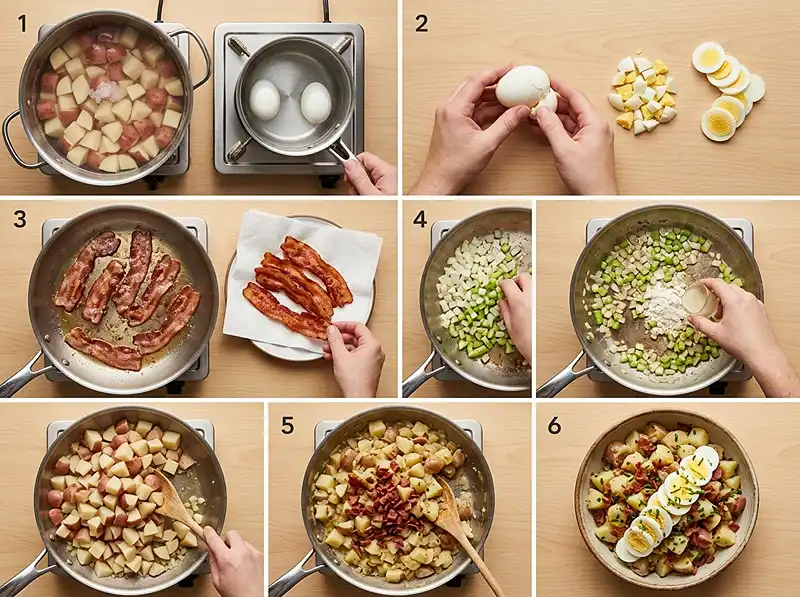 1

2

3

4

5

6