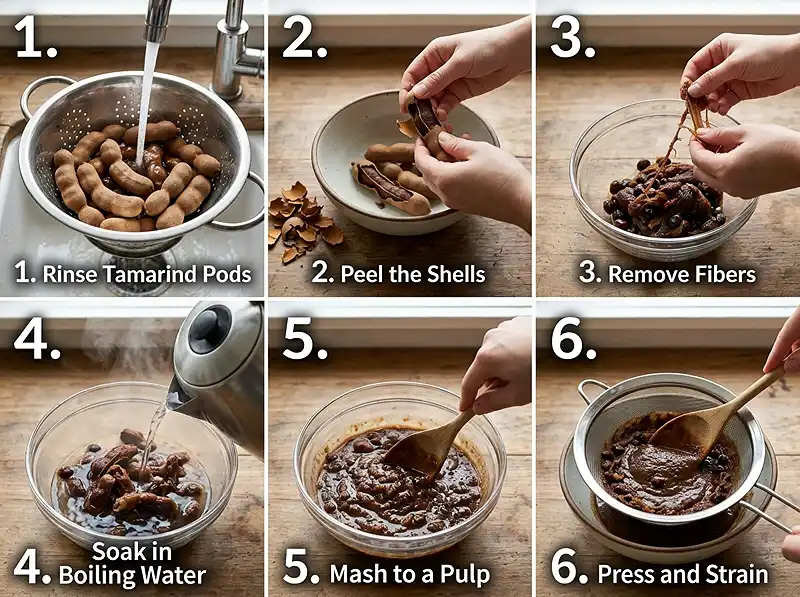 1.

1. Rinse Tamarind Pods

2.

2. Peel the Shells

3.

3. Remove Fibers

4.

4. Soak in Boiling Water

5.

5. Mash to a Pulp

6.

6. Press and Strain