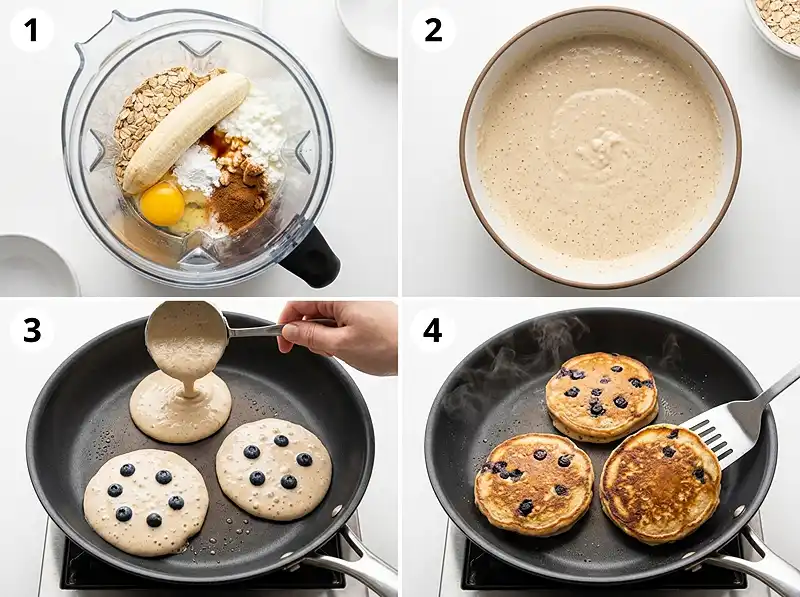 1
2
3
4