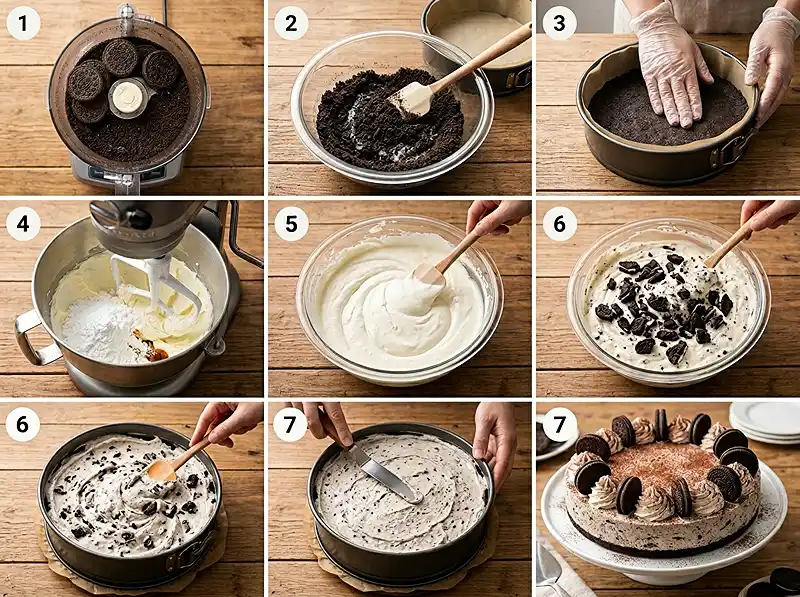 1

2

3

4

5

6

6

7

7