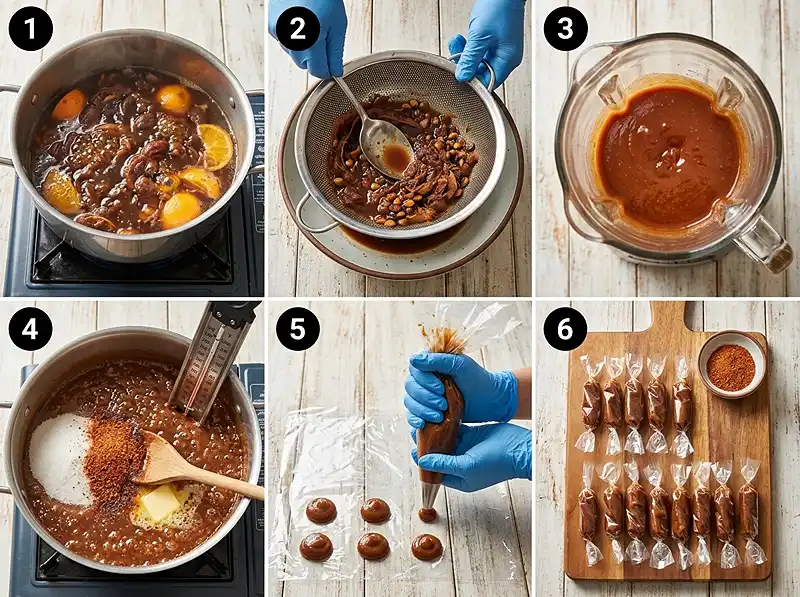 1

2

3

4

5

6