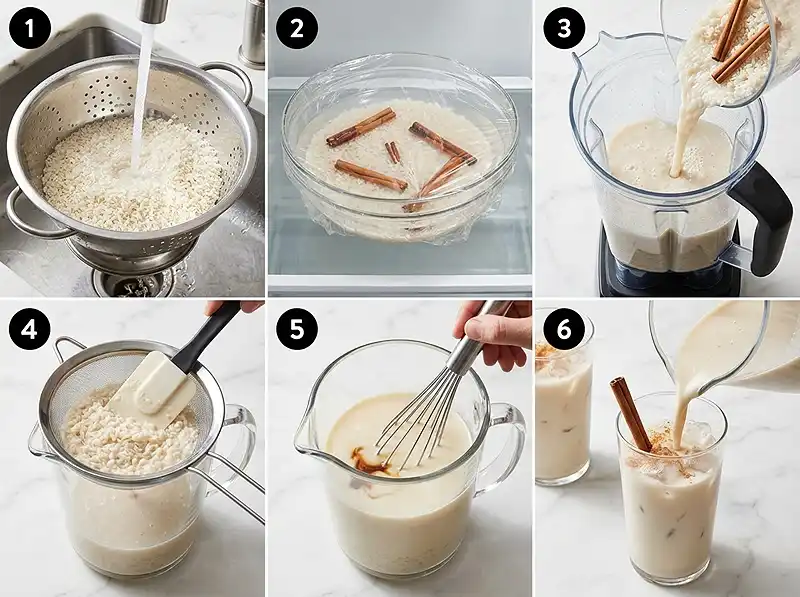 1
2
3
4
5
6