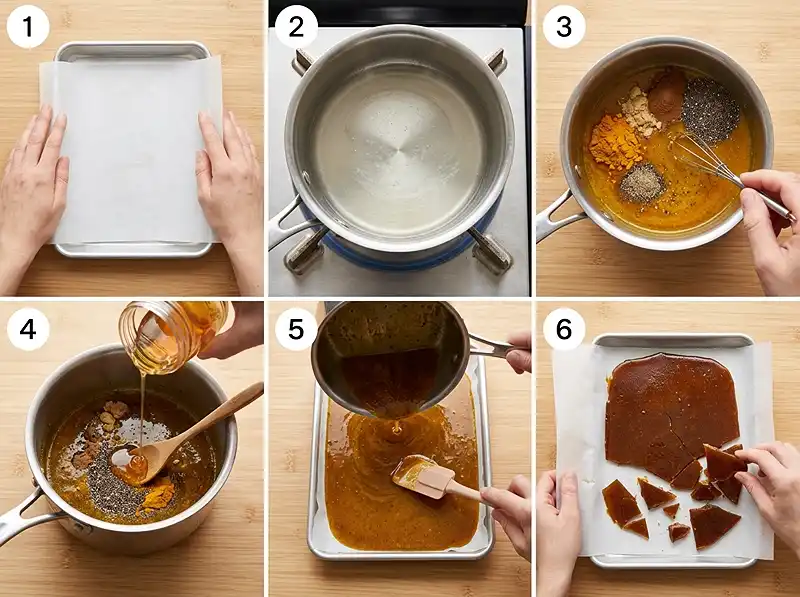 1

2

3

4

5

6