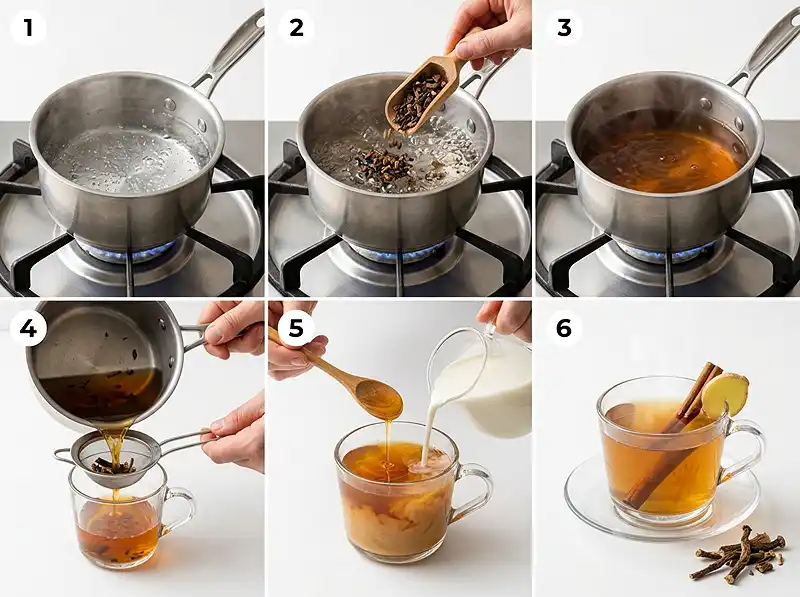 1
2
3
4
5
6