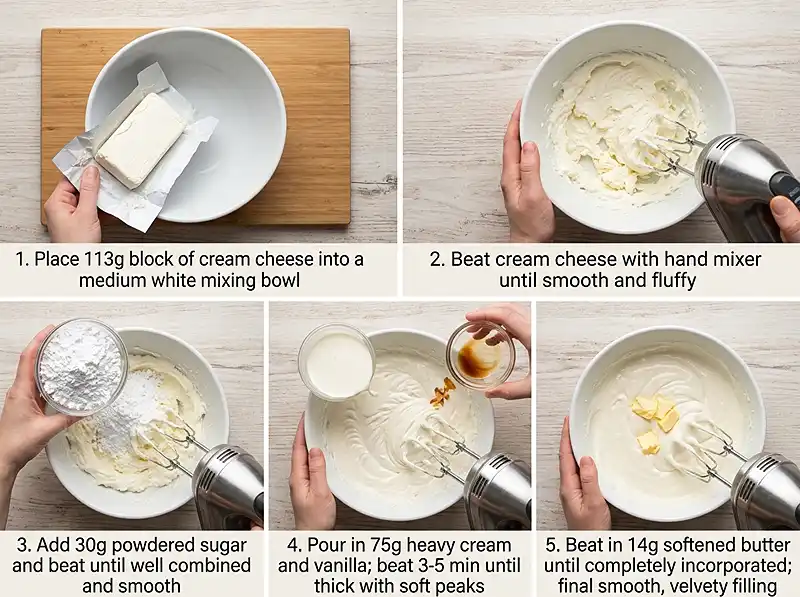 1. Place 113g block of cream cheese into a medium white mixing bowl

2. Beat cream cheese with hand mixer until smooth and fluffy

3. Add 30g powdered sugar and beat until well combined and smooth

4. Pour in 75g heavy cream and vanilla; beat 3-5 min until thick with soft peaks

5. Beat in 14g softened butter until completely incorporated; final smooth, velvety filling