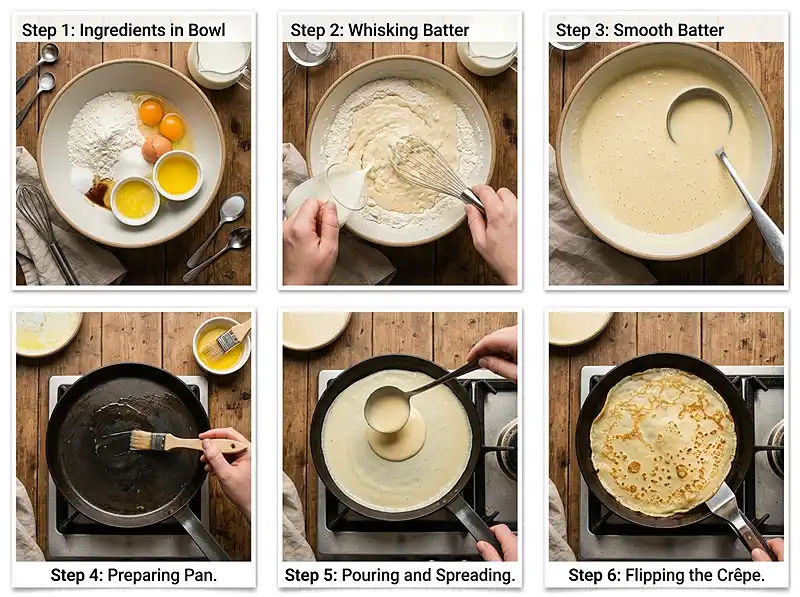 Step 1: Ingredients in Bowl

Step 2: Whisking Batter

Step 3: Smooth Batter

Step 4: Preparing Pan.

Step 5: Pouring and Spreading.

Step 6: Flipping the Crêpe.