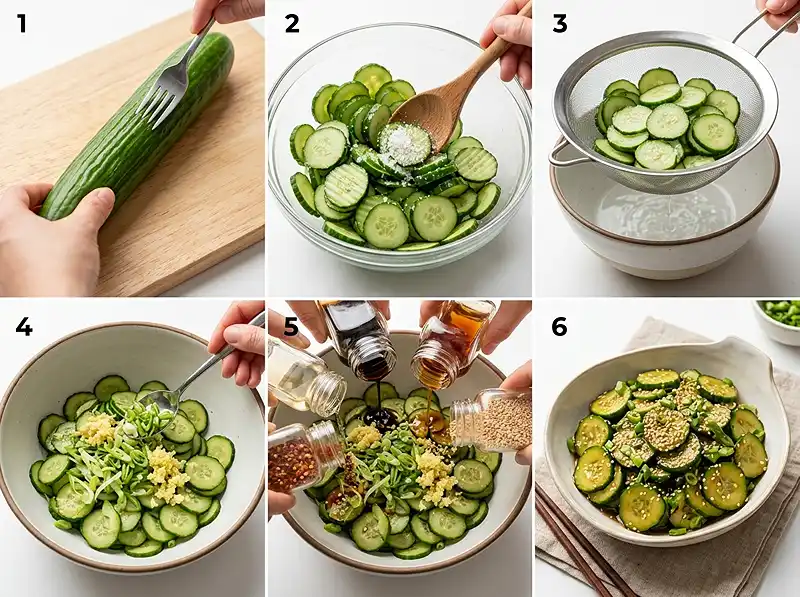 1
2
3
4
5
6