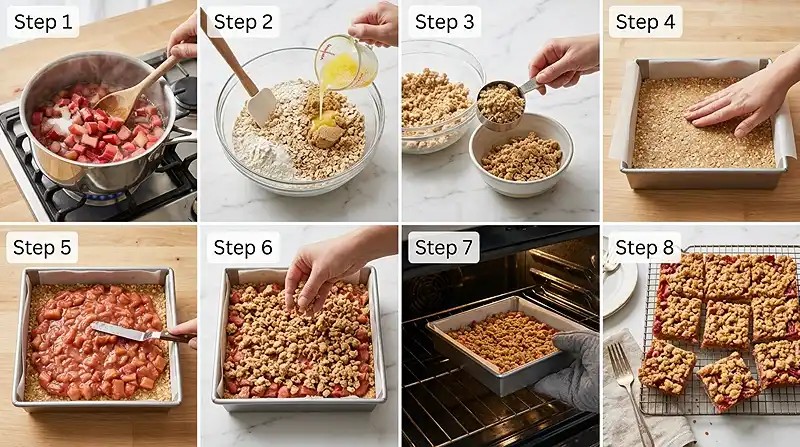 Step 1

Step 2

Step 3

Step 4

Step 5

Step 6

Step 7

Step 8