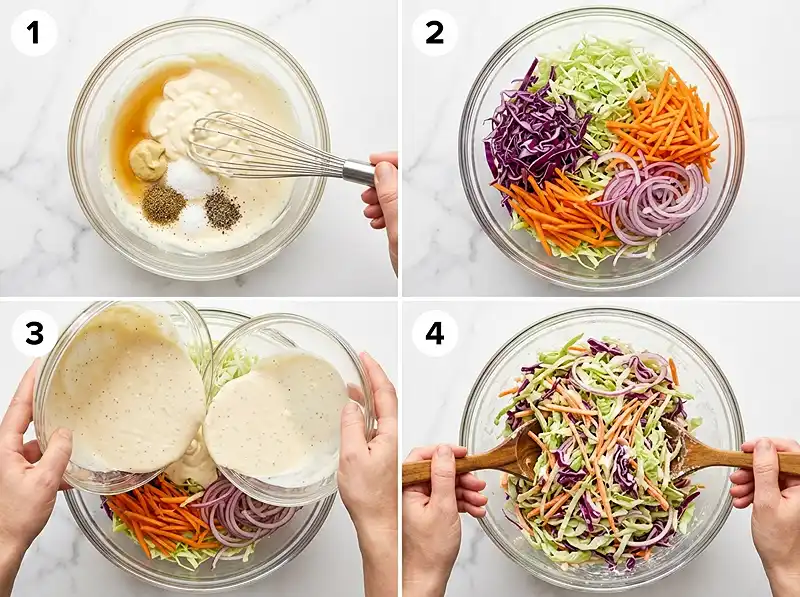 1
2
3
4