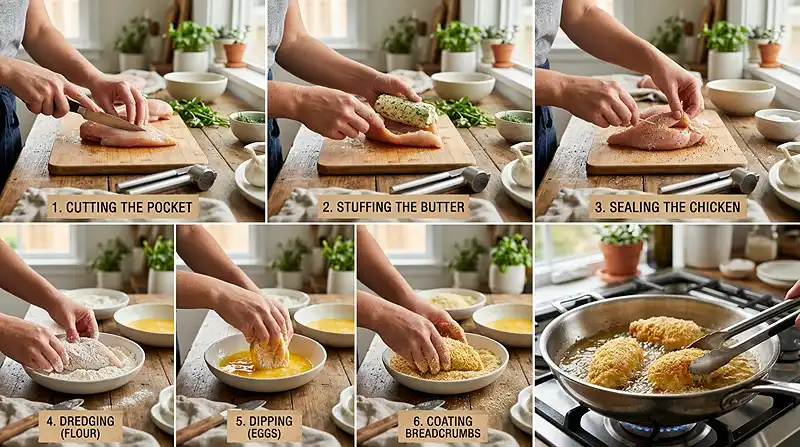 1. CUTTING THE POCKET

2. STUFFING THE BUTTER

3. SEALING THE CHICKEN

4. DREDGING (FLOUR)

5. DIPPING (EGGS)

6. COATING BREADCRUMBS